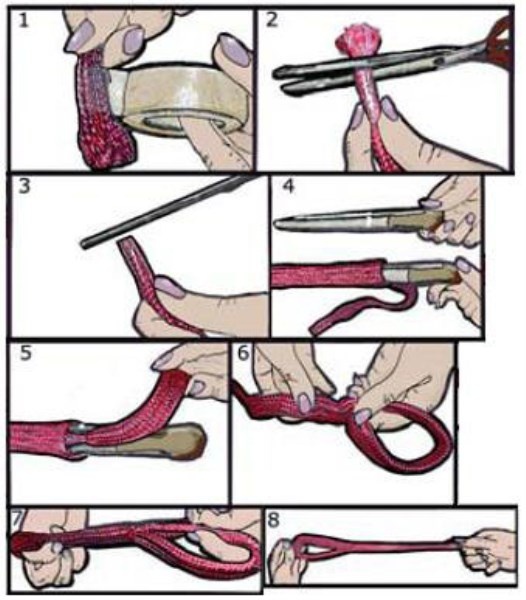 1
2
3
4
5
6
7
8